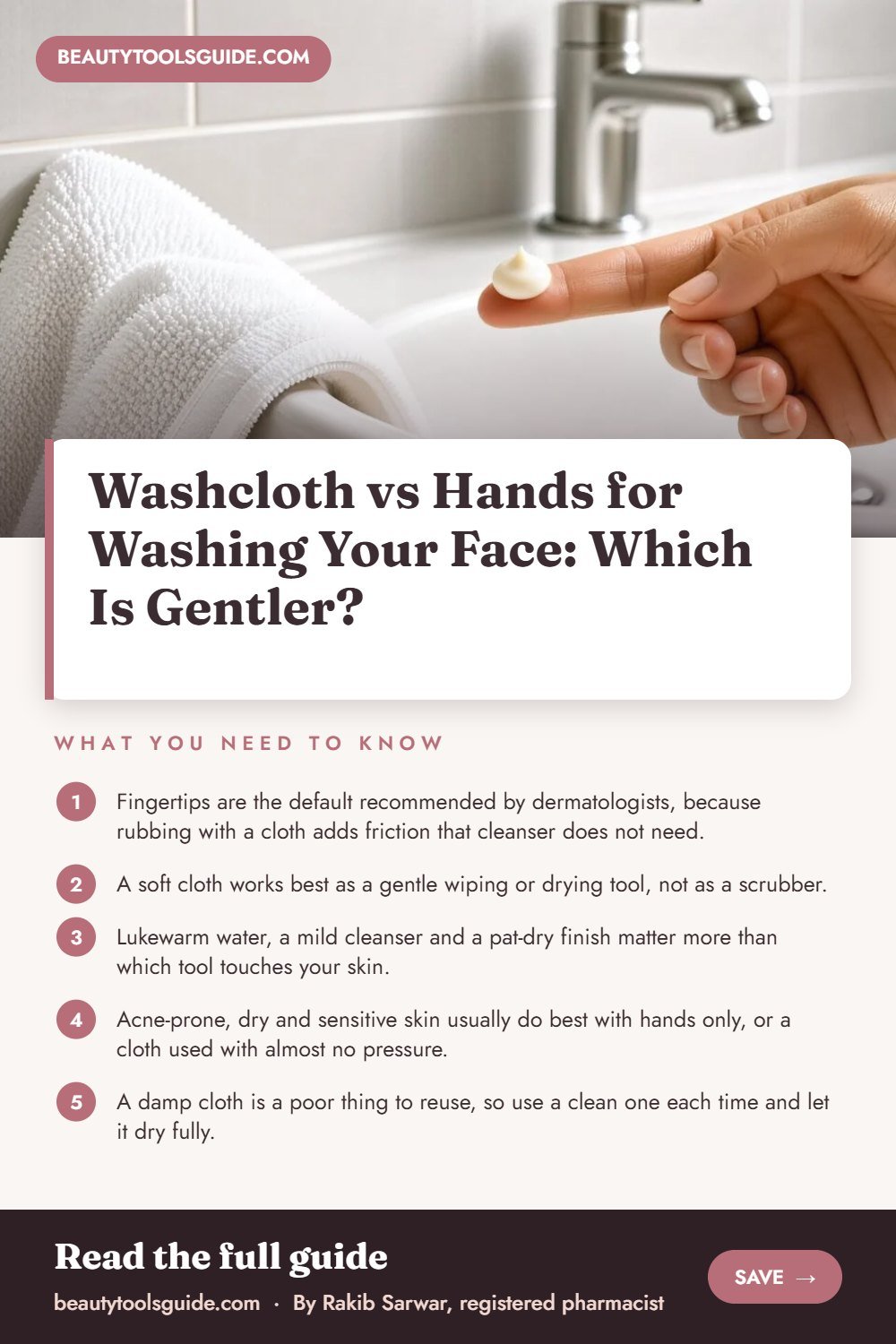 BEAUTYTOOLSGUIDE.COM

Washcloth vs Hands for Washing Your Face: Which Is Gentler?

WHAT YOU NEED TO KNOW

1 Fingertips are the default recommended by dermatologists, because rubbing with a cloth adds friction that cleanser does not need.

2 A soft cloth works best as a gentle wiping or drying tool, not as a scrubber.

3 Lukewarm water, a mild cleanser and a pat-dry finish matter more than which tool touches your skin.

4 Acne-prone, dry and sensitive skin usually do best with hands only, or a cloth used with almost no pressure.

5 A damp cloth is a poor thing to reuse, so use a clean one each time and let it dry fully.

Read the full guide

beautytoolsguide.com · By Rakib Sarwar, registered pharmacist

SAVE →