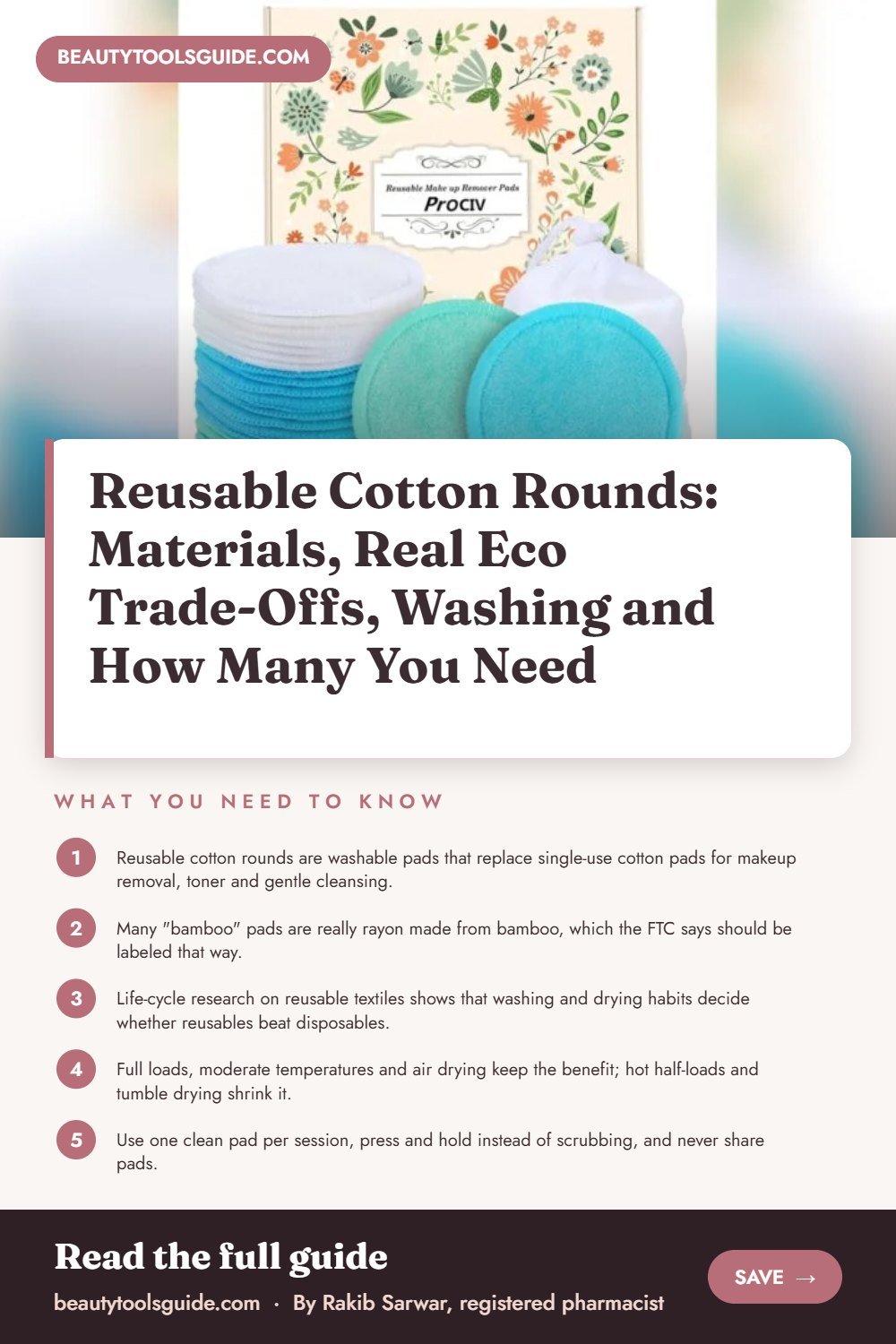 BEAUTYTOOLSGUIDE.COM

Reusable Make up Remover Pads
ProCIV

Reusable Cotton Rounds: Materials, Real Eco Trade-Offs, Washing and How Many You Need

WHAT YOU NEED TO KNOW

1 Reusable cotton rounds are washable pads that replace single-use cotton pads for makeup removal, toner and gentle cleansing.

2 Many "bamboo" pads are really rayon made from bamboo, which the FTC says should be labeled that way.

3 Life-cycle research on reusable textiles shows that washing and drying habits decide whether reusables beat disposables.

4 Full loads, moderate temperatures and air drying keep the benefit; hot half-loads and tumble drying shrink it.

5 Use one clean pad per session, press and hold instead of scrubbing, and never share pads.

Read the full guide

beautytoolsguide.com · By Rakib Sarwar, registered pharmacist

SAVE →