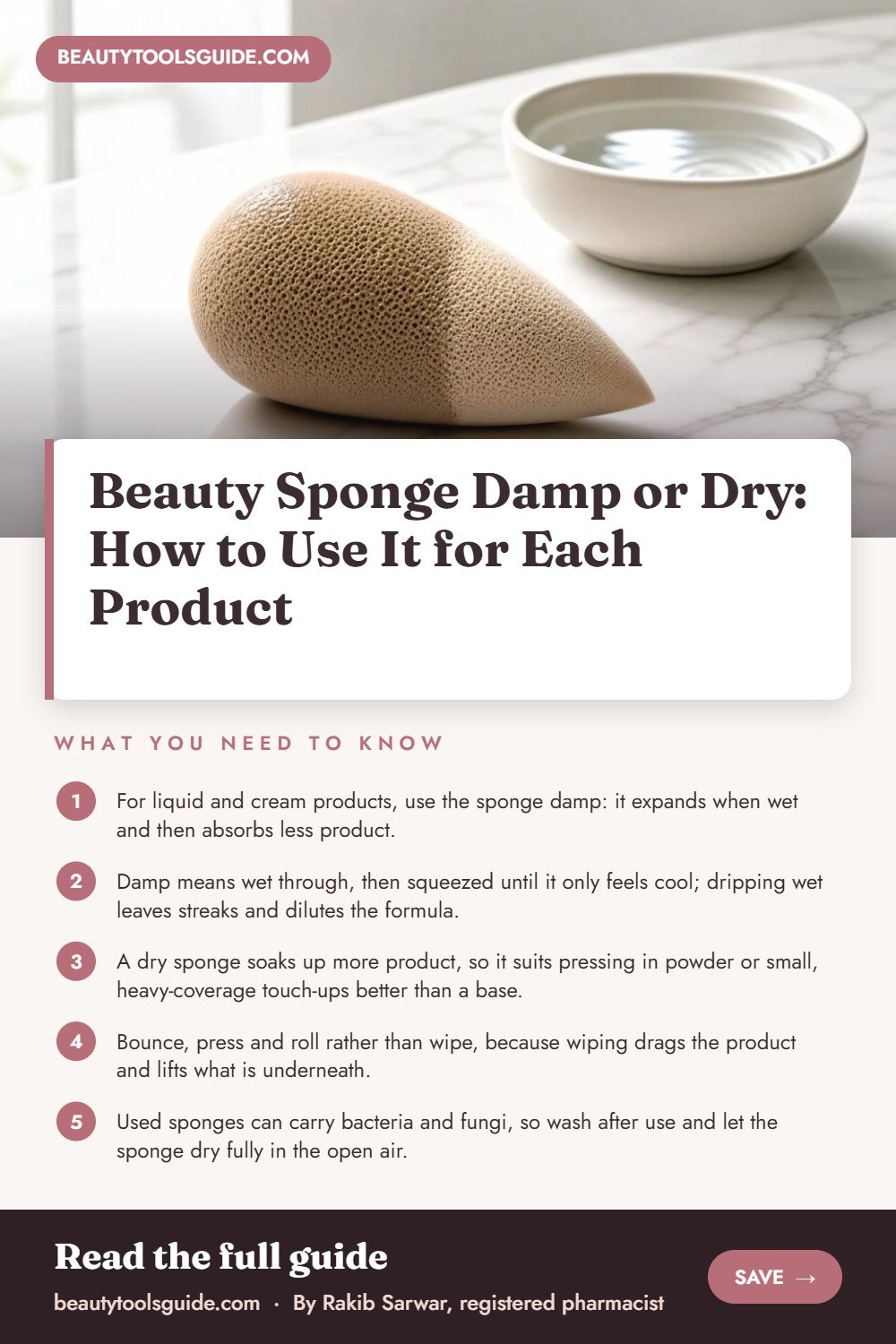 BEAUTYTOOLSGUIDE.COM

Beauty Sponge Damp or Dry: How to Use It for Each Product

WHAT YOU NEED TO KNOW

1 For liquid and cream products, use the sponge damp: it expands when wet and then absorbs less product.

2 Damp means wet through, then squeezed until it only feels cool; dripping wet leaves streaks and dilutes the formula.

3 A dry sponge soaks up more product, so it suits pressing in powder or small, heavy-coverage touch-ups better than a base.

4 Bounce, press and roll rather than wipe, because wiping drags the product and lifts what is underneath.

5 Used sponges can carry bacteria and fungi, so wash after use and let the sponge dry fully in the open air.

Read the full guide

beautytoolsguide.com · By Rakib Sarwar, registered pharmacist

SAVE →