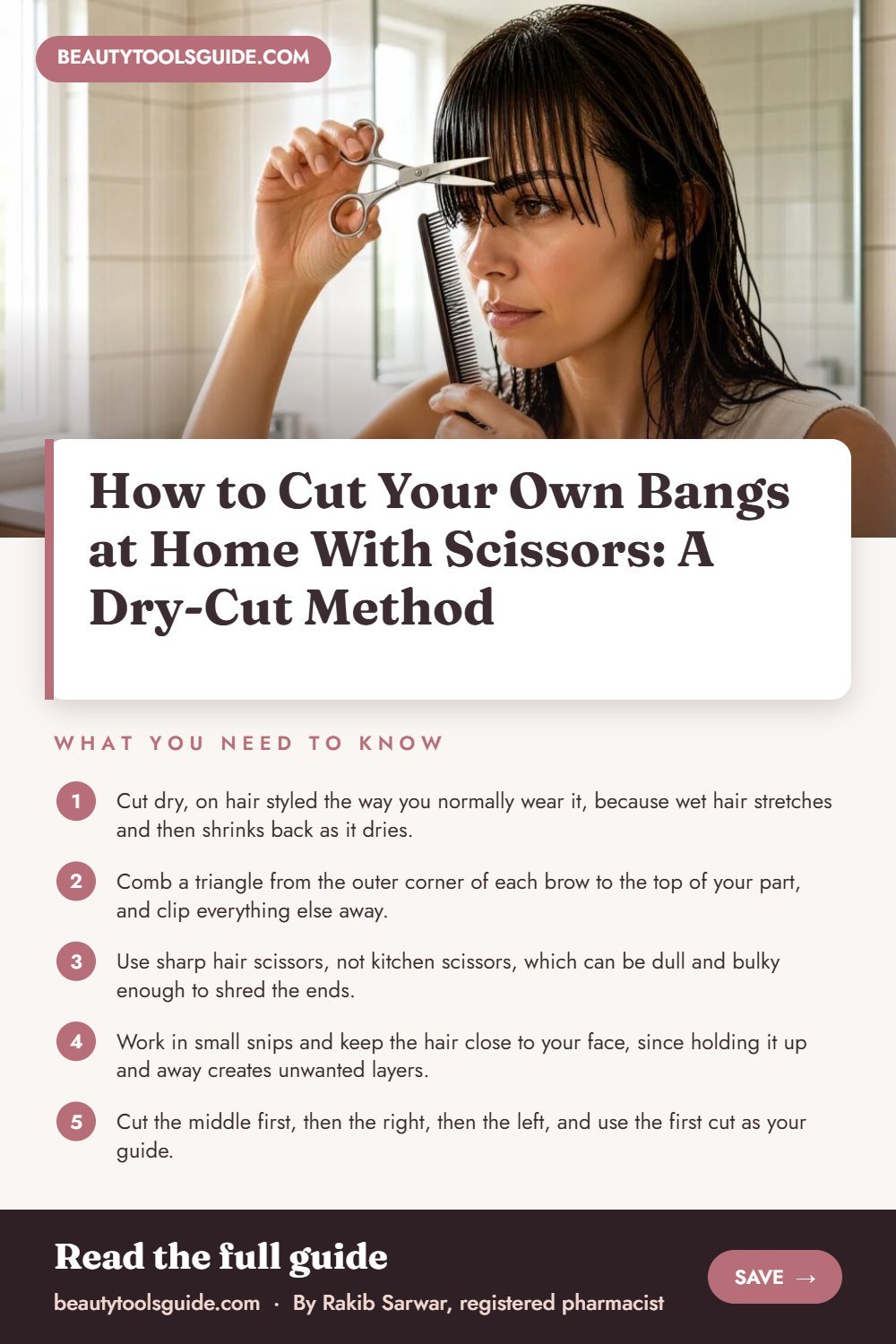 BEAUTYTOOLSGUIDE.COM

How to Cut Your Own Bangs at Home With Scissors: A Dry-Cut Method

WHAT YOU NEED TO KNOW

1 Cut dry, on hair styled the way you normally wear it, because wet hair stretches and then shrinks back as it dries.

2 Comb a triangle from the outer corner of each brow to the top of your part, and clip everything else away.

3 Use sharp hair scissors, not kitchen scissors, which can be dull and bulky enough to shred the ends.

4 Work in small snips and keep the hair close to your face, since holding it up and away creates unwanted layers.

5 Cut the middle first, then the right, then the left, and use the first cut as your guide.

Read the full guide

beautytoolsguide.com · By Rakib Sarwar, registered pharmacist

SAVE →